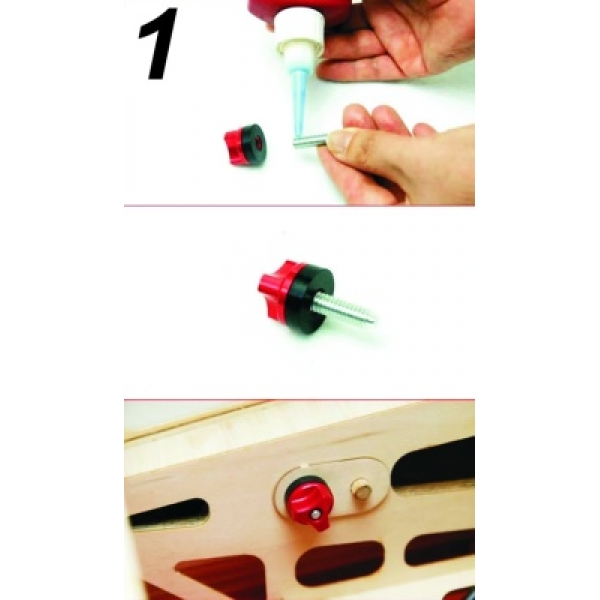 1